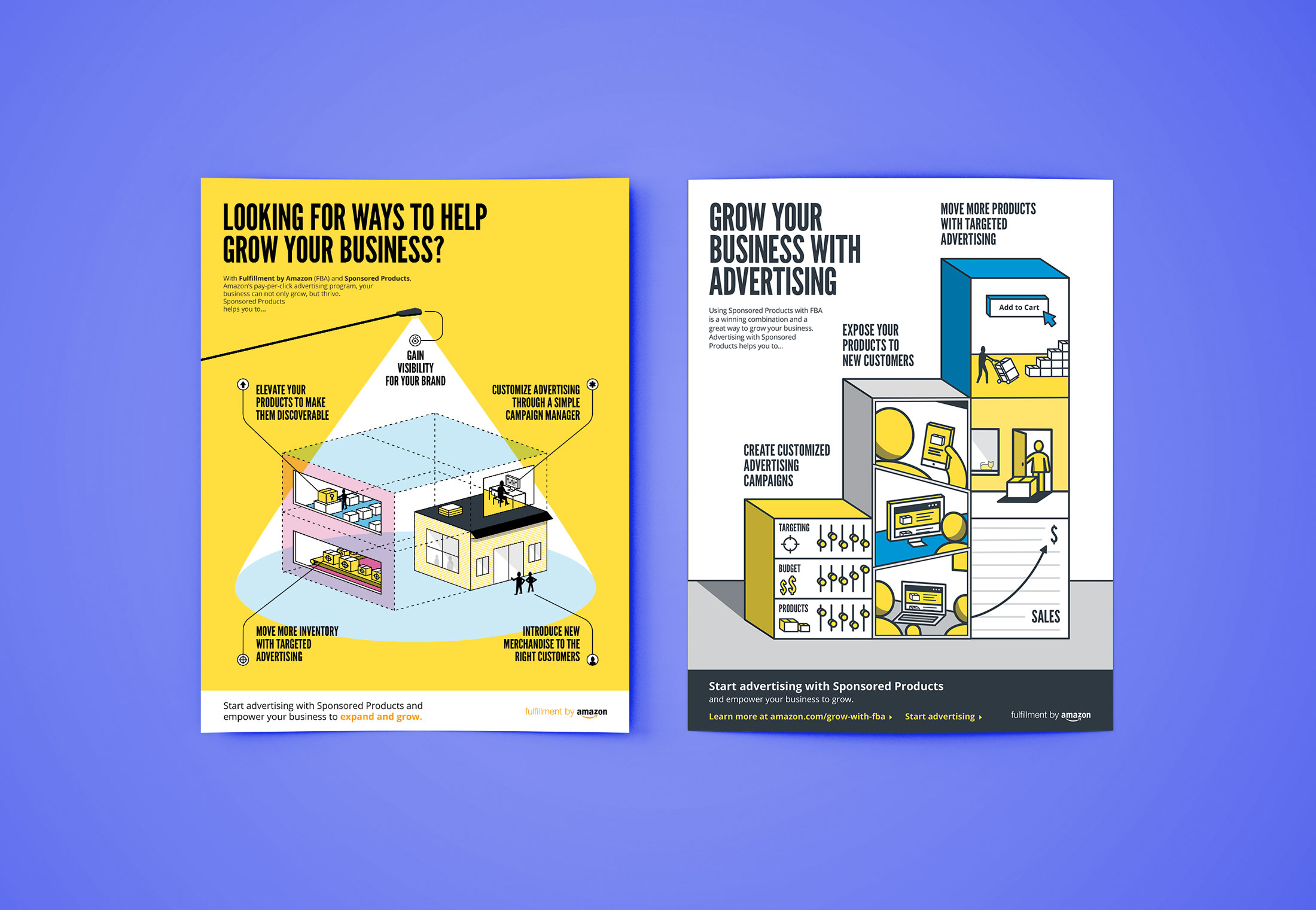 LOOKING FOR WAYS TO HELP GROW YOUR BUSINESS?

With Fulfillment by Amazon (FBA) and Sponsored Products, Amazon's pay-per-click advertising program, your business can not only grow, but thrive. Sponsored Products helps you to...

GAIN VISIBILITY FOR YOUR BRAND

ELEVATE YOUR PRODUCTS TO MAKE THEM DISCOVERABLE

CUSTOMIZE ADVERTISING THROUGH A SIMPLE CAMPAIGN MANAGER

MOVE MORE INVENTORY WITH TARGETED ADVERTISING

INTRODUCE NEW MERCHANDISE TO THE RIGHT CUSTOMERS

Start advertising with Sponsored Products and empower your business to expand and grow.

fulfillment by amazon

GROW YOUR BUSINESS WITH ADVERTISING

Using Sponsored Products with FBA is a winning combination and a great way to grow your business. Advertising with Sponsored Products helps you to...

MOVE MORE PRODUCTS WITH TARGETED ADVERTISING

Add to Cart

EXPOSE YOUR PRODUCTS TO NEW CUSTOMERS

CREATE CUSTOMIZED ADVERTISING CAMPAIGNS

TARGETING

BUDGET

$$

PRODUCTS

$

SALES

Start advertising with Sponsored Products
and empower your business to grow.

Learn more at amazon.com/grow-with-fba ▸ Start advertising ▸

fulfillment by amazon